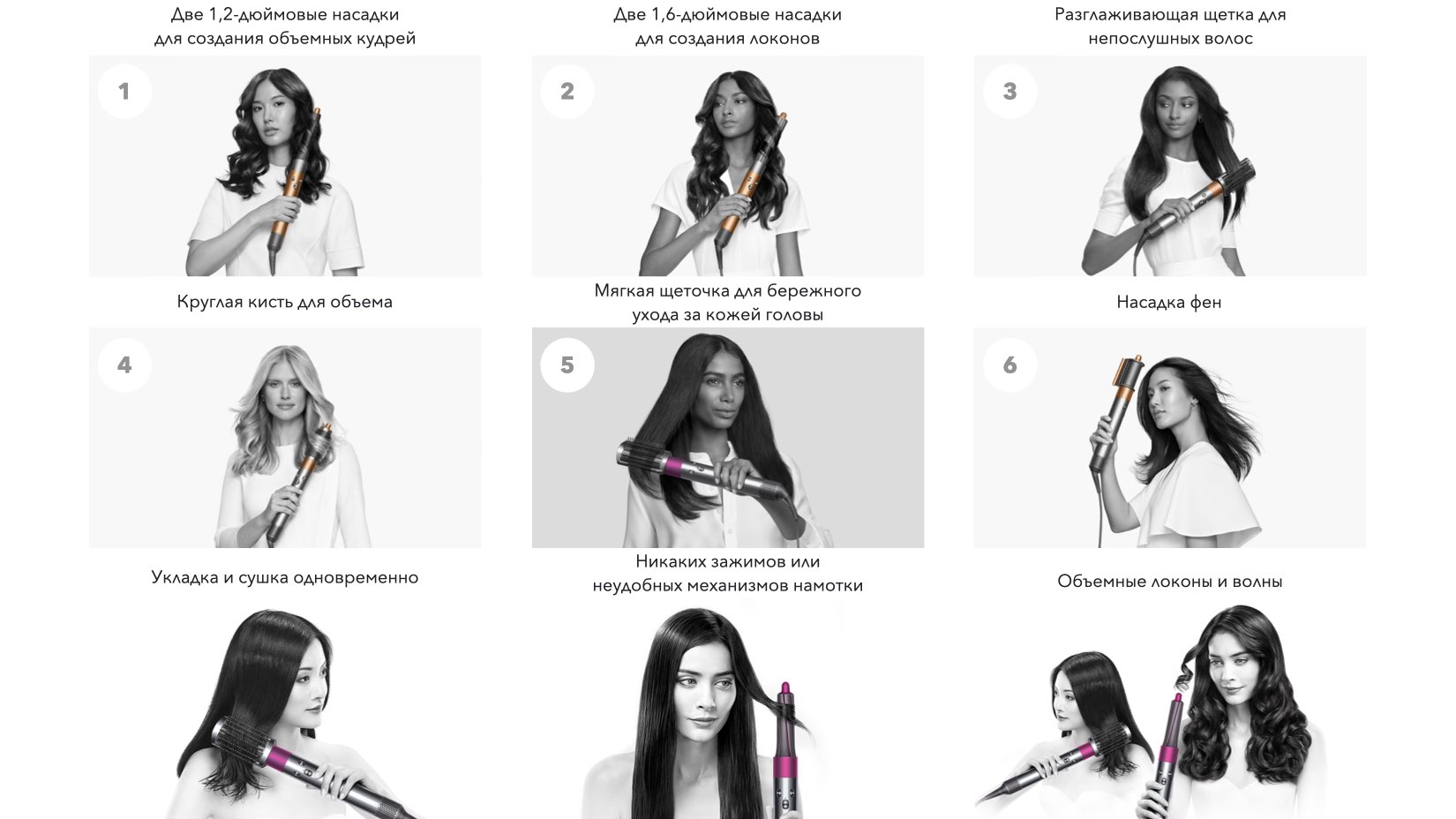 Две 1,2-дюймовые насадки для создания объемных кудрей

1

Две 1,6-дюймовые насадки для создания локонов

2

Разглаживающая щетка для непослушных волос

3

Круглая кисть для объема

4

Мягкая щеточка для бережного ухода за кожей головы

5

Насадка фен

6

Укладка и сушка одновременно

Никаких зажимов или неудобных механизмов намотки

Объемные локоны и волны